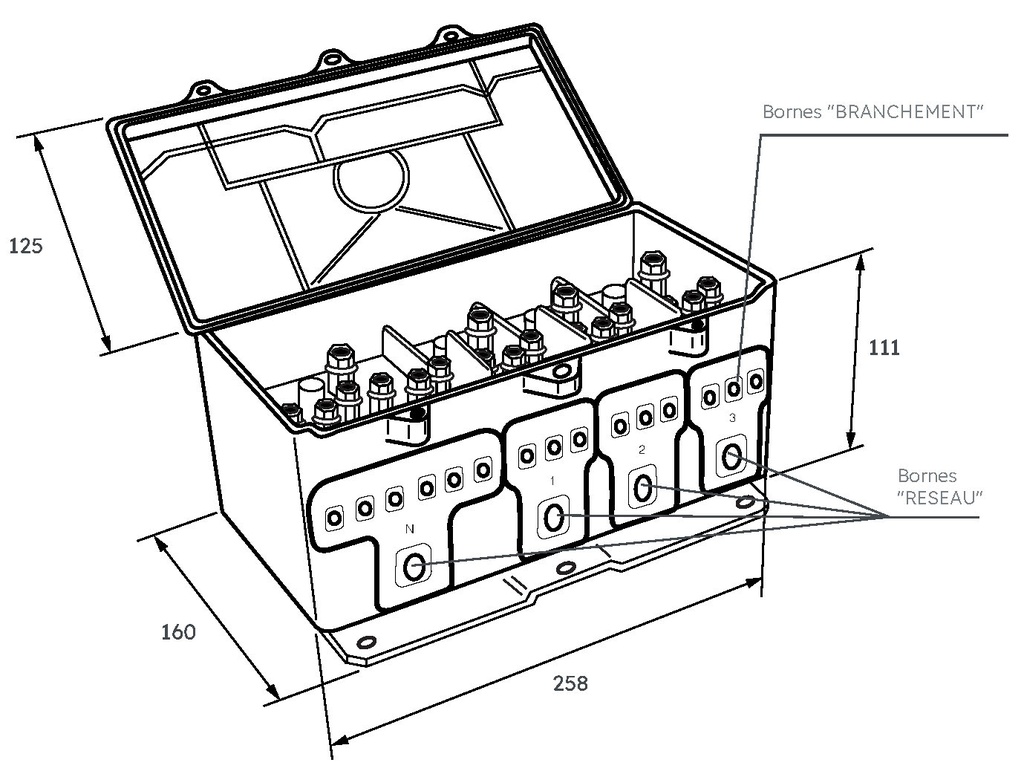 Bornes "BRANCHEMENT"

125

111

Bornes "RESEAU"

N

1

2

3

160

258